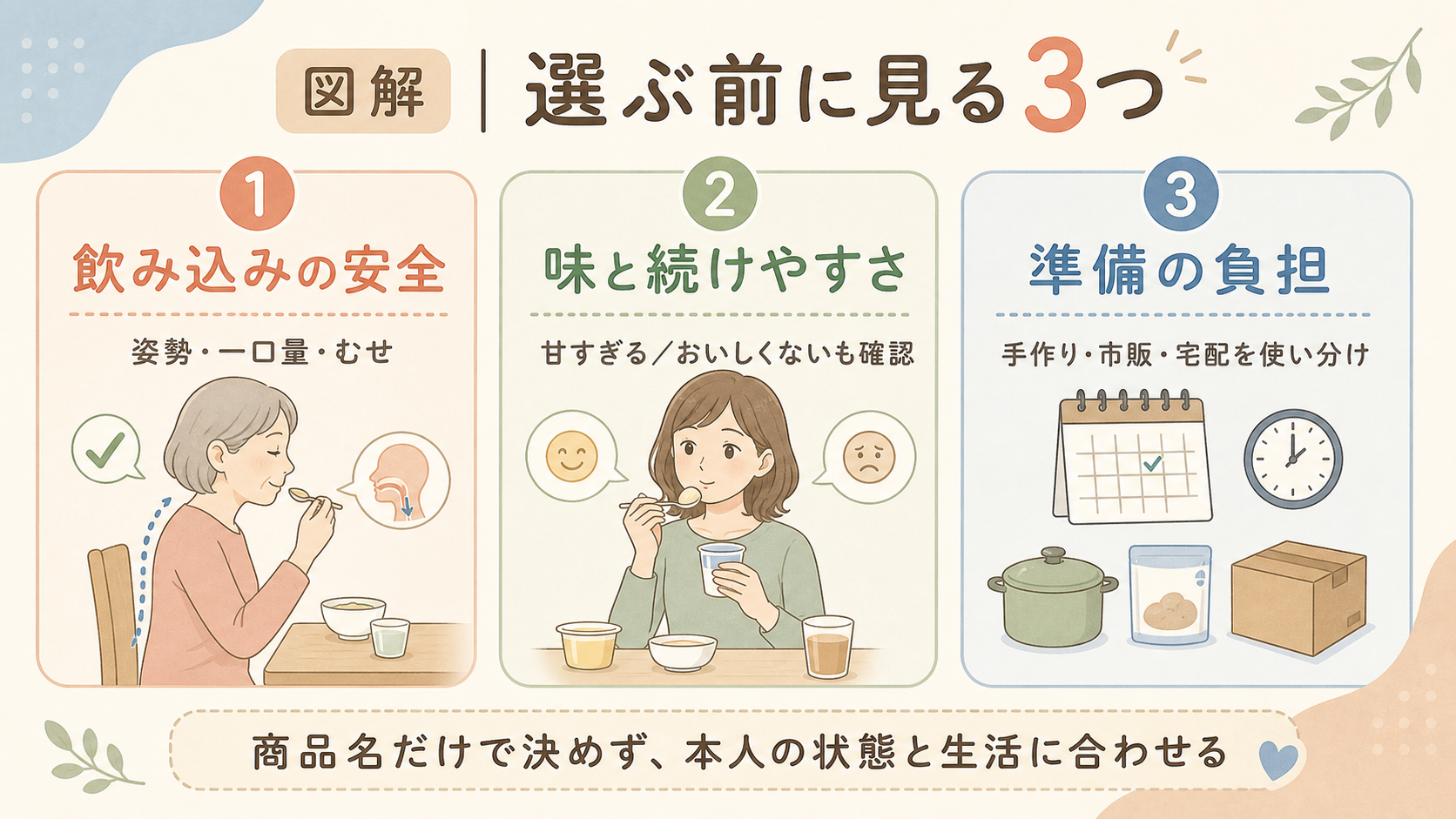 図解 | 選ぶ前に見る3つ

1
飲み込みの安全
姿勢・一口量・むせ

2
味と続けやすさ
甘すぎる／おいしくないも確認

3
準備の負担
手作り・市販・宅配を使い分け

商品名だけで決めず、本人の状態と生活に合わせる